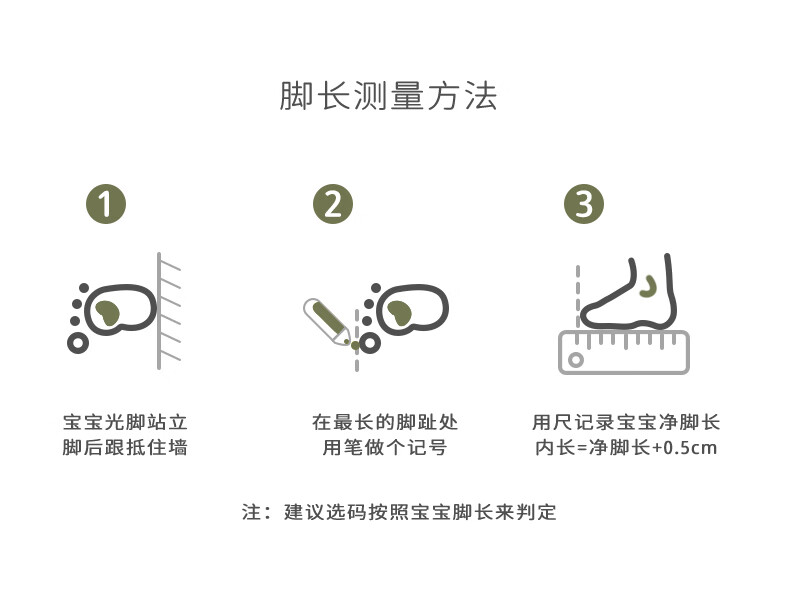 脚长测量方法

1

宝宝光脚站立
脚后跟抵住墙

2

在最长的脚趾处
用笔做个记号

3

用尺记录宝宝净脚长
内长=净脚长+0.5cm

注：建议选码按照宝宝脚长来判定