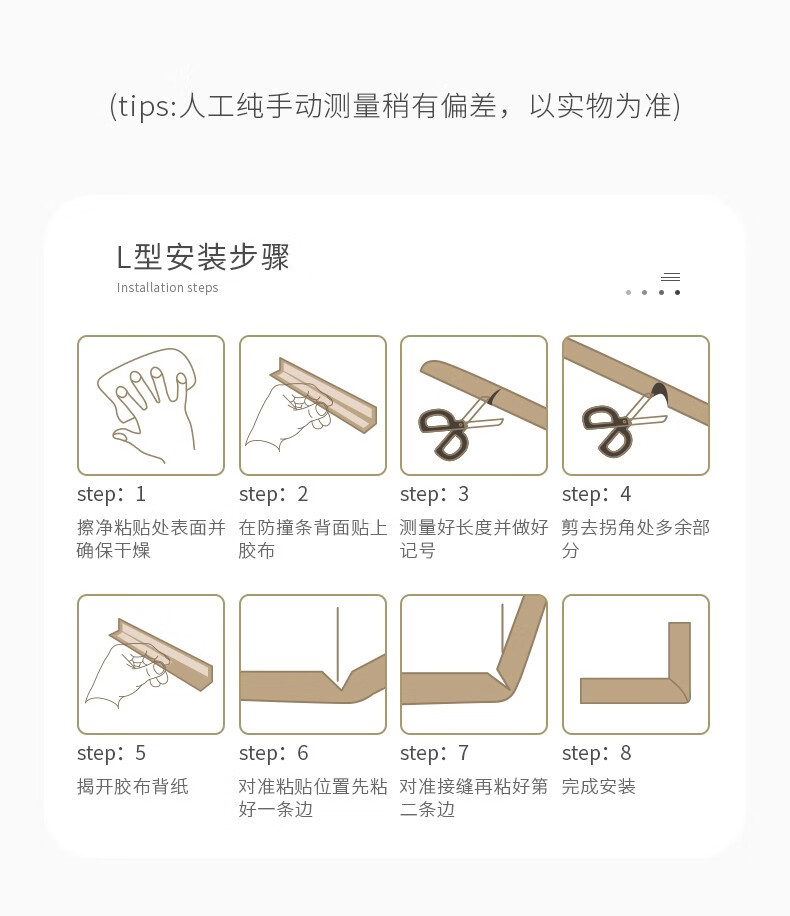 (tips:人工纯手动测量稍有偏差，以实物为准)

L型安装步骤

Installation steps

step：1

擦净粘贴处表面并确保干燥

step：2

在防撞条背面贴上胶布

step：3

测量好长度并做好记号

step：4

剪去拐角处多余部分

step：5

揭开胶布背纸

step：6

对准粘贴位置先粘好一条边

step：7

对准接缝再粘好第二条边

step：8

完成安装