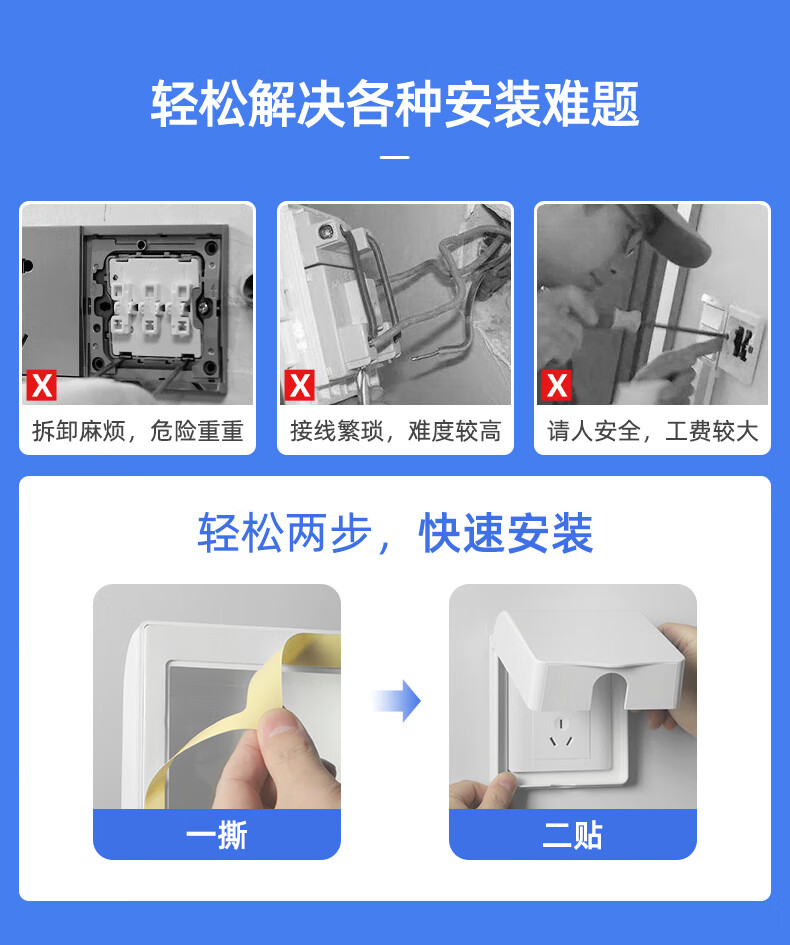 轻松解决各种安装难题

X
拆卸麻烦，危险重重

X
接线繁琐，难度较高

X
请人安全，工费较大

轻松两步，快速安装

一撕

二贴