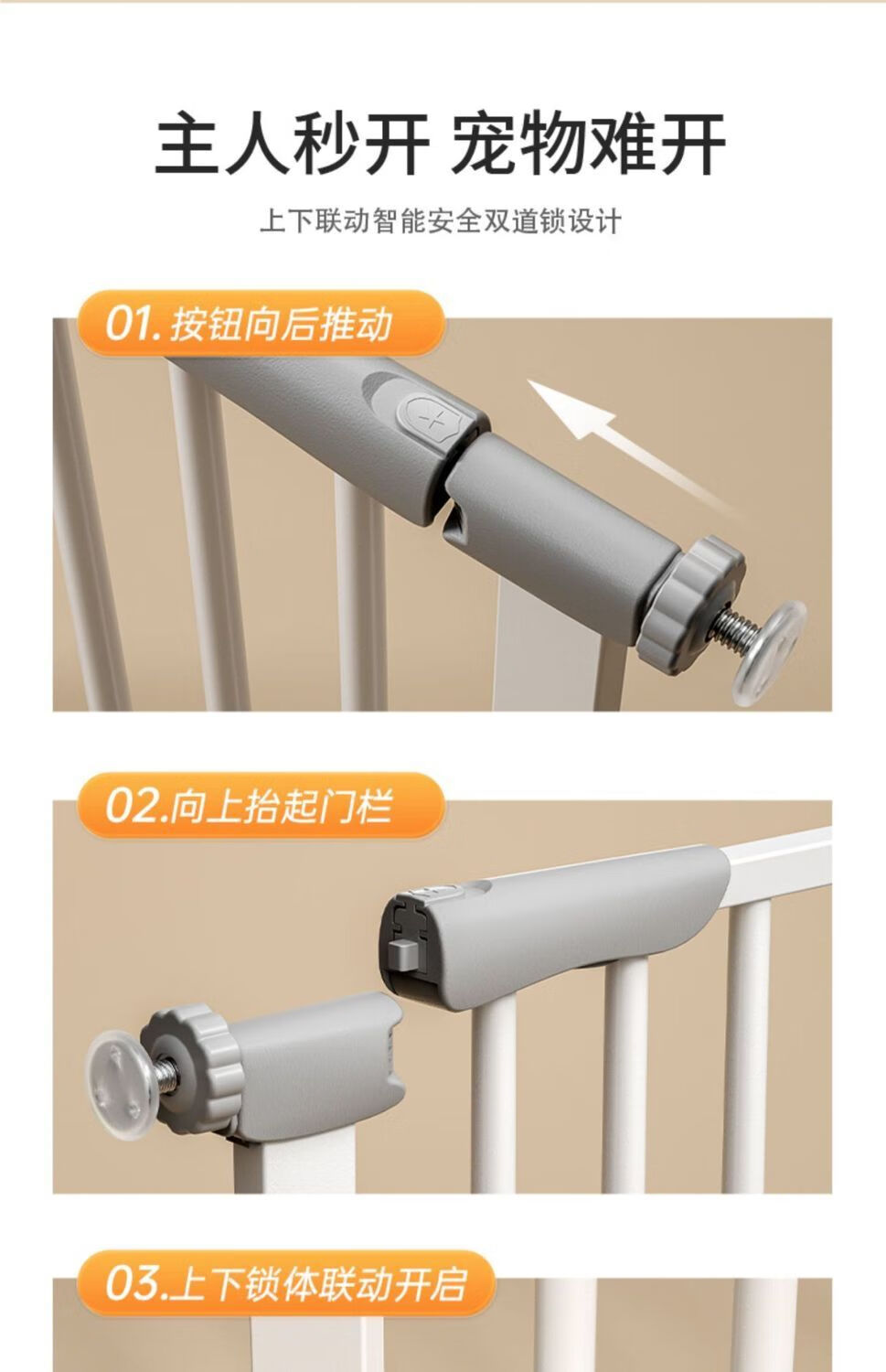 主人秒开 宠物难开

上下联动智能安全双道锁设计

01.按钮向后推动

02.向上抬起门栏

03.上下锁体联动开启