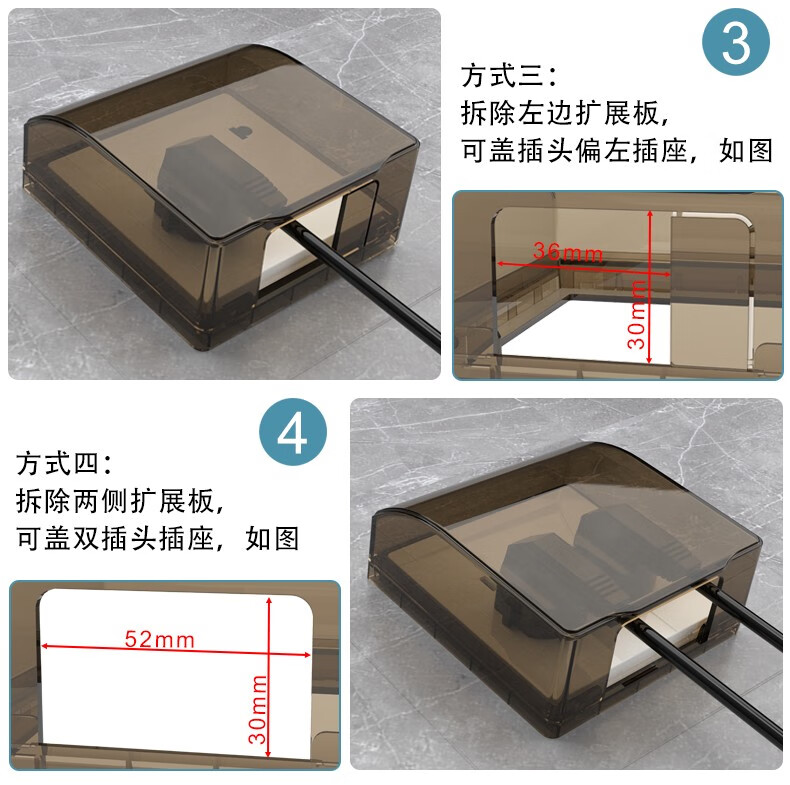 3

方式三:
拆除左边扩展板,
可盖插头偏左插座，如图

36mm

30mm

4

方式四:
拆除两侧扩展板,
可盖双插头插座，如图

52mm

30mm