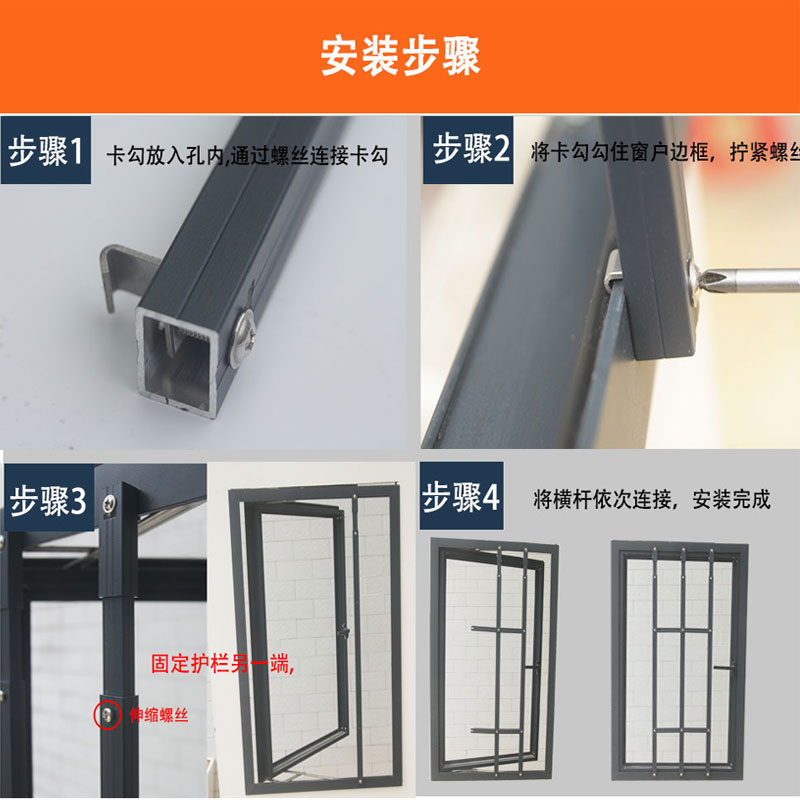 安装步骤

步骤1 卡勾放入孔内,通过螺丝连接卡勾

步骤2 将卡勾勾住窗户边框，拧紧螺丝

步骤3

固定护栏另一端,

伸缩螺丝

步骤4 将横杆依次连接，安装完成