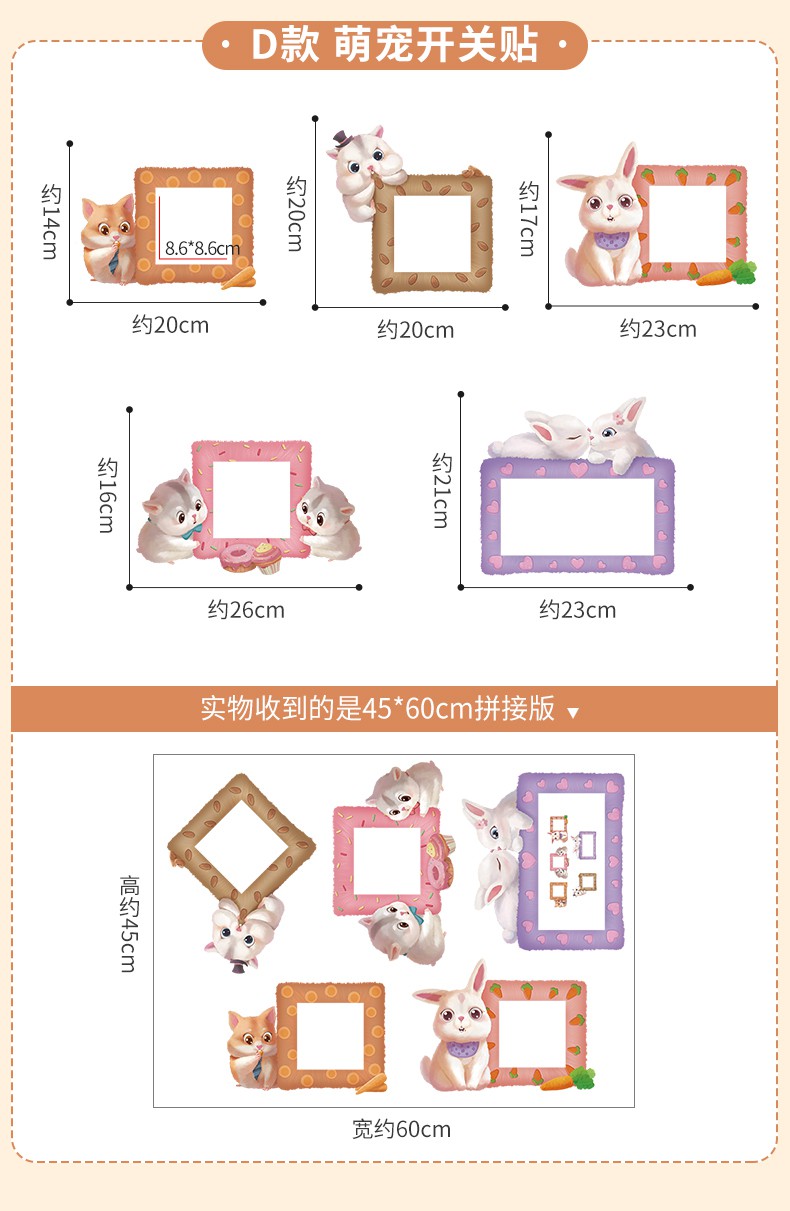 · D款 萌宠开关贴 ·

约14cm
8.6*8.6cm
约20cm

约20cm
约20cm

约17cm
约23cm

约16cm
约26cm

约21cm
约23cm

实物收到的是45*60cm拼接版 ▼

高约45cm
宽约60cm