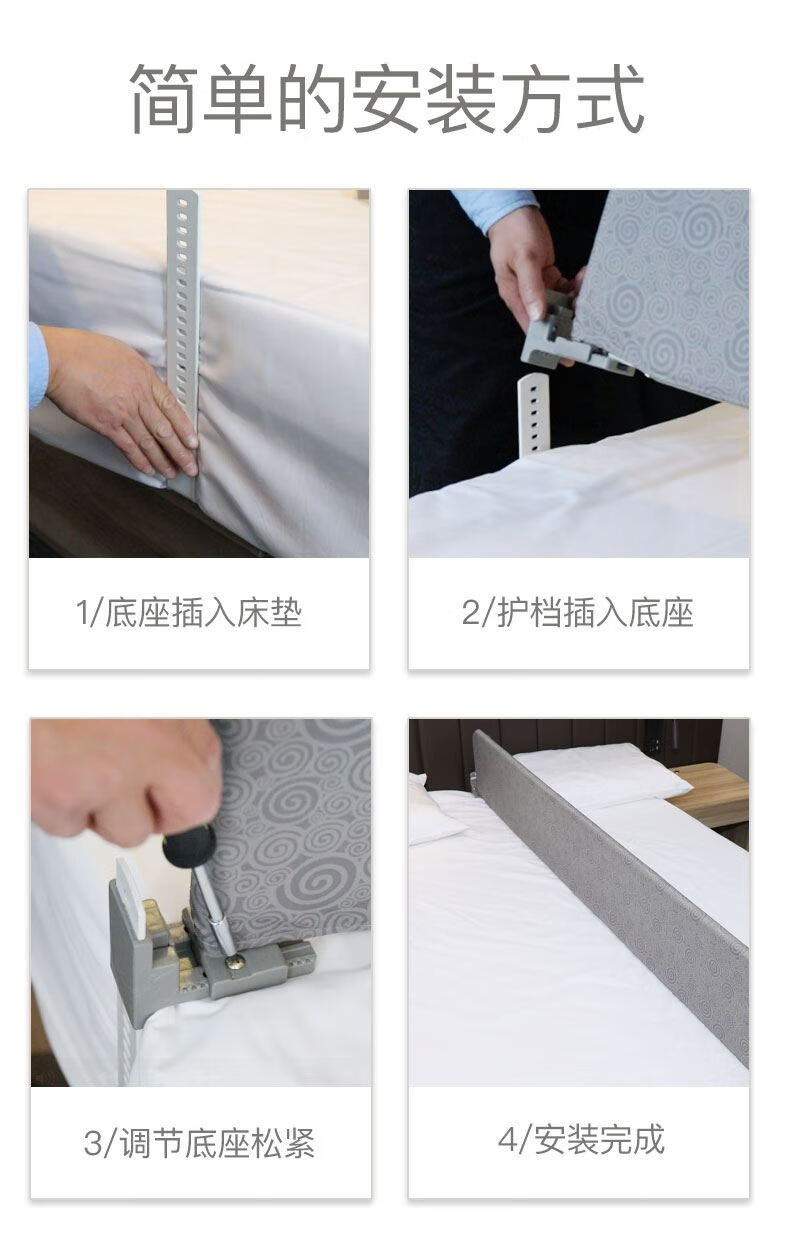 简单的安装方式

1/底座插入床垫

2/护档插入底座

3/调节底座松紧

4/安装完成