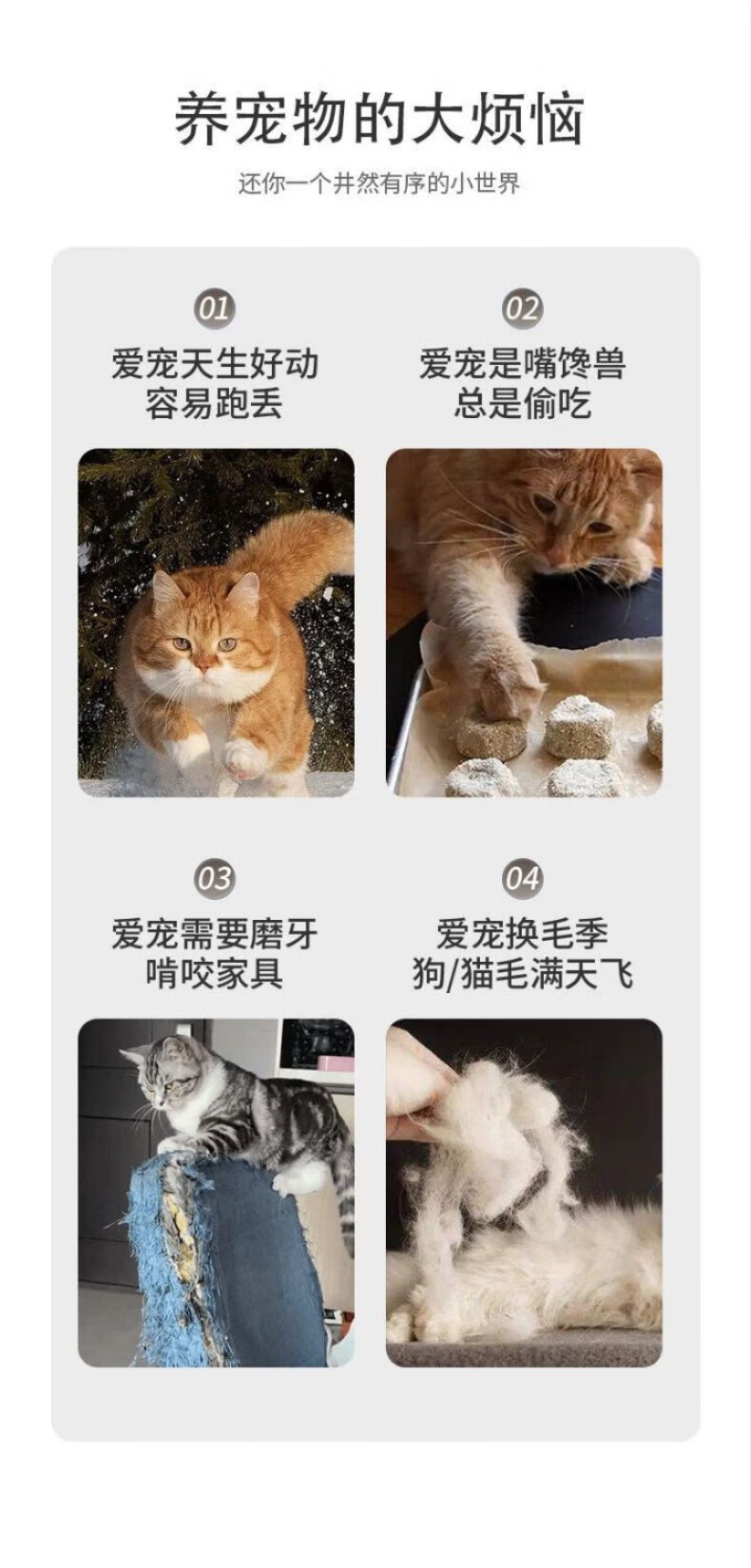 养宠物的大烦恼

还你一个井然有序的小世界

01

爱宠天生好动
容易跑丢

02

爱宠是嘴馋兽
总是偷吃

03

爱宠需要磨牙
啃咬家具

04

爱宠换毛季
狗/猫毛满天飞