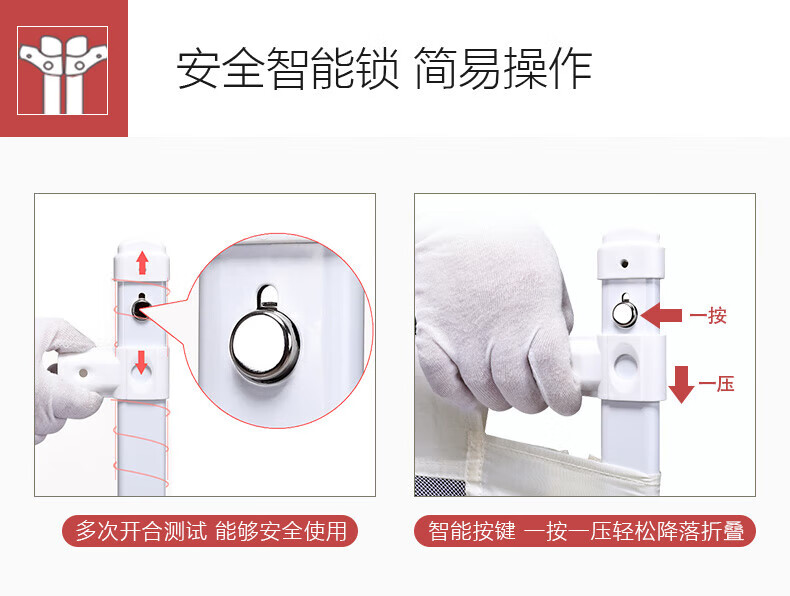 安全智能锁 简易操作

一按

一压

多次开合测试 能够安全使用

智能按键 一按一压轻松降落折叠