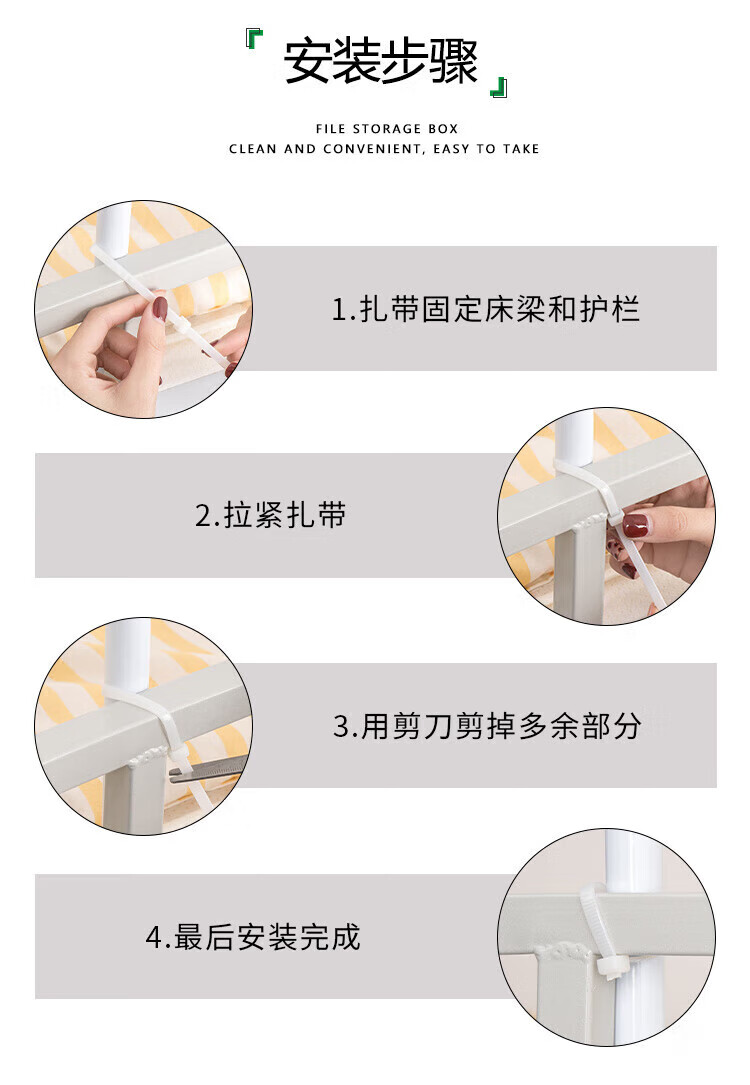 『 安装步骤 』

FILE STORAGE BOX
CLEAN AND CONVENIENT, EASY TO TAKE

1.扎带固定床梁和护栏

2.拉紧扎带

3.用剪刀剪掉多余部分

4.最后安装完成