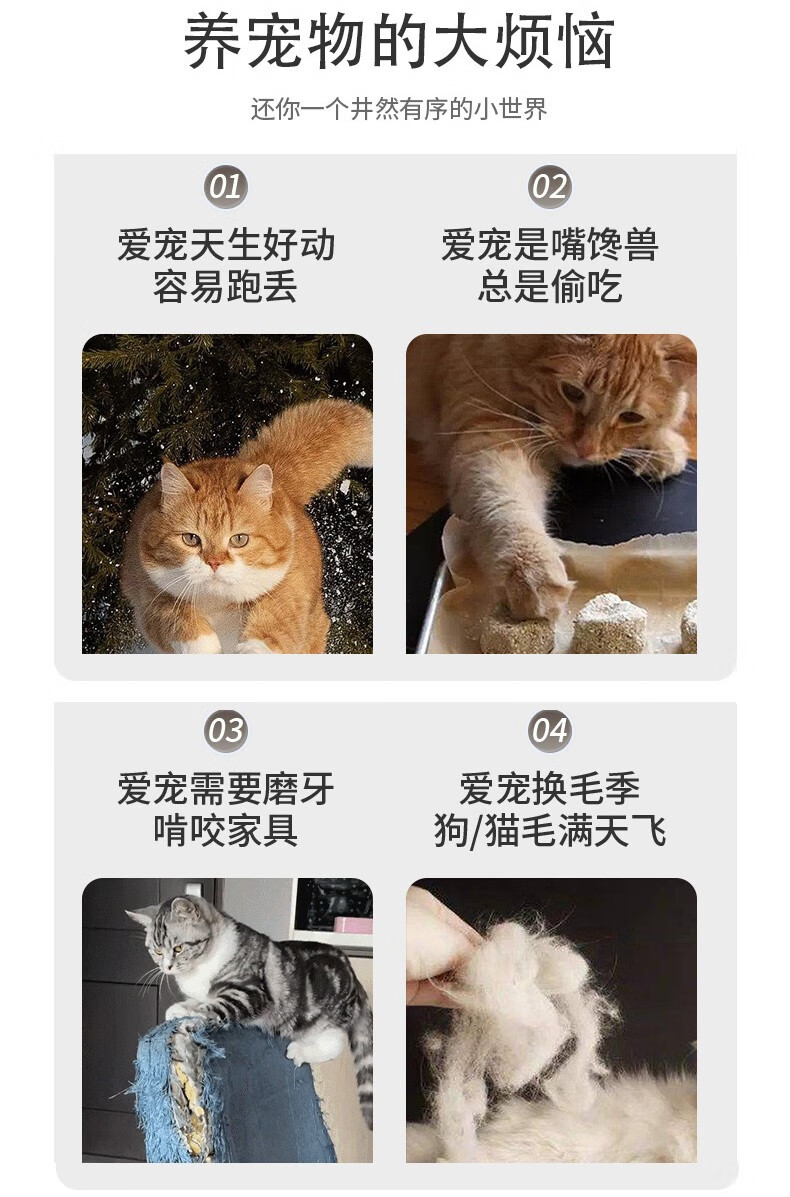 养宠物的大烦恼

还你一个井然有序的小世界

01

爱宠天生好动
容易跑丢

02

爱宠是嘴馋兽
总是偷吃

03

爱宠需要磨牙
啃咬家具

04

爱宠换毛季
狗/猫毛满天飞