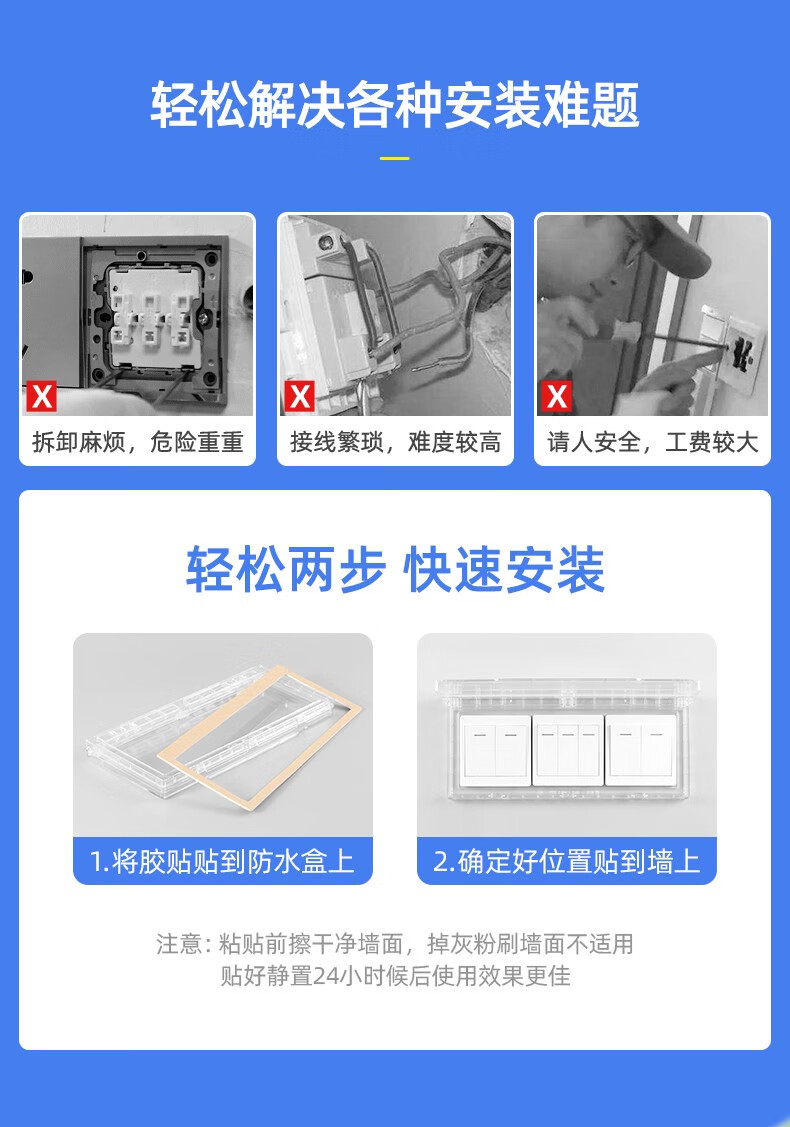 轻松解决各种安装难题

X
拆卸麻烦，危险重重

X
接线繁琐，难度较高

X
请人安全，工费较大

轻松两步 快速安装

1.将胶贴贴到防水盒上

2.确定好位置贴到墙上

注意：粘贴前擦干净墙面，掉灰粉刷墙面不适用
贴好静置24小时候后使用效果更佳