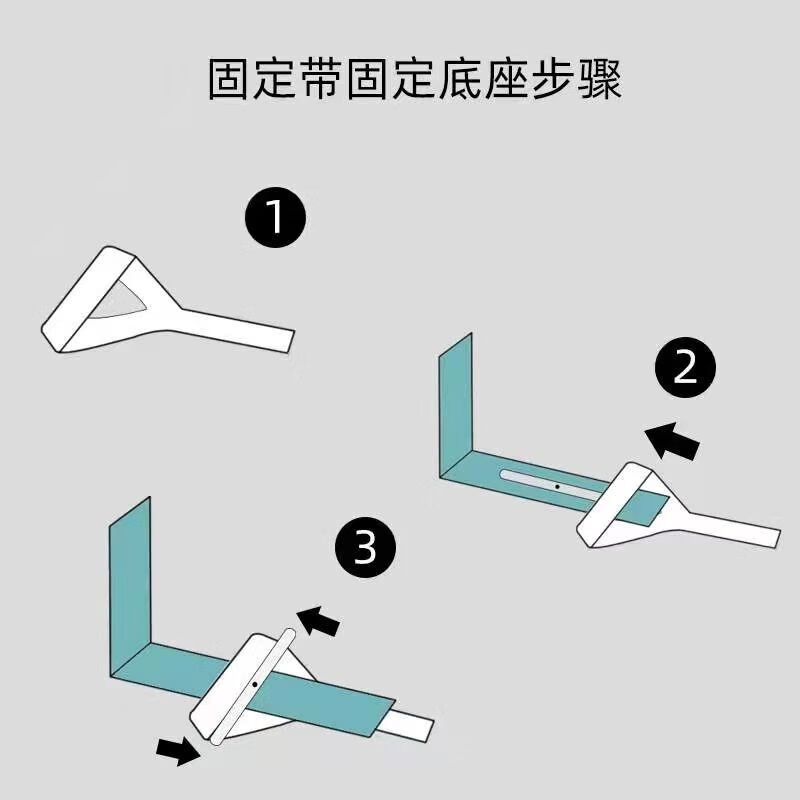 固定带固定底座步骤

1

2

3