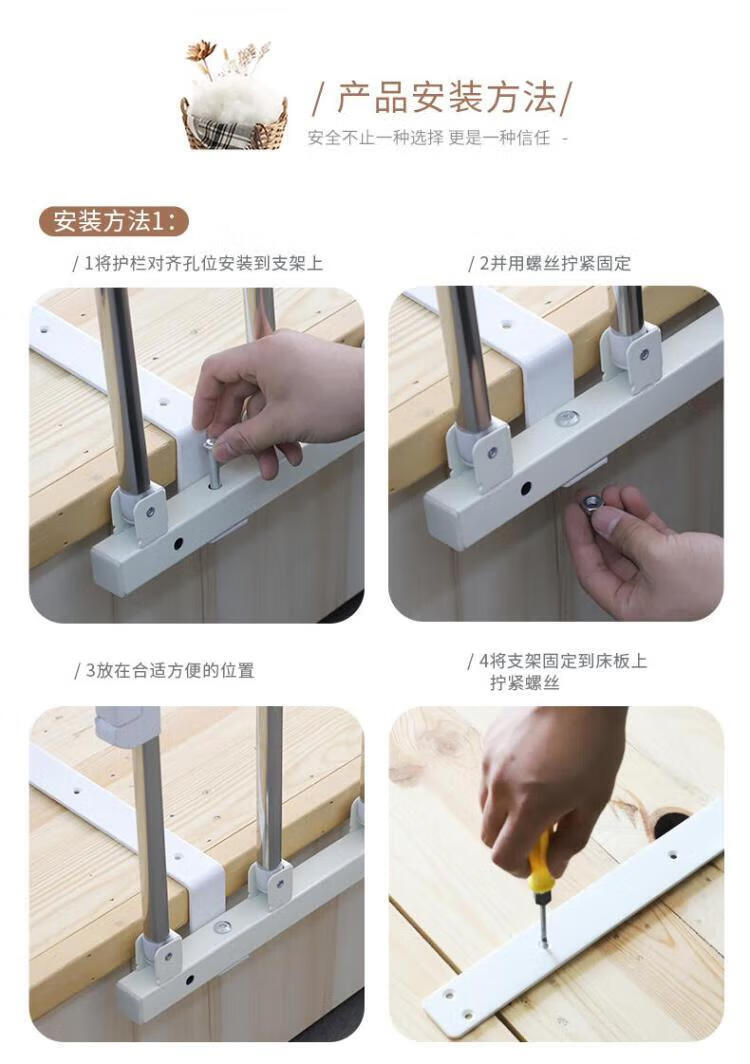 / 产品安装方法/
安全不止一种选择 更是一种信任 -

安装方法1:

/ 1将护栏对齐孔位安装到支架上

/ 2并用螺丝拧紧固定

/ 3放在合适方便的位置

/ 4将支架固定到床板上 拧紧螺丝