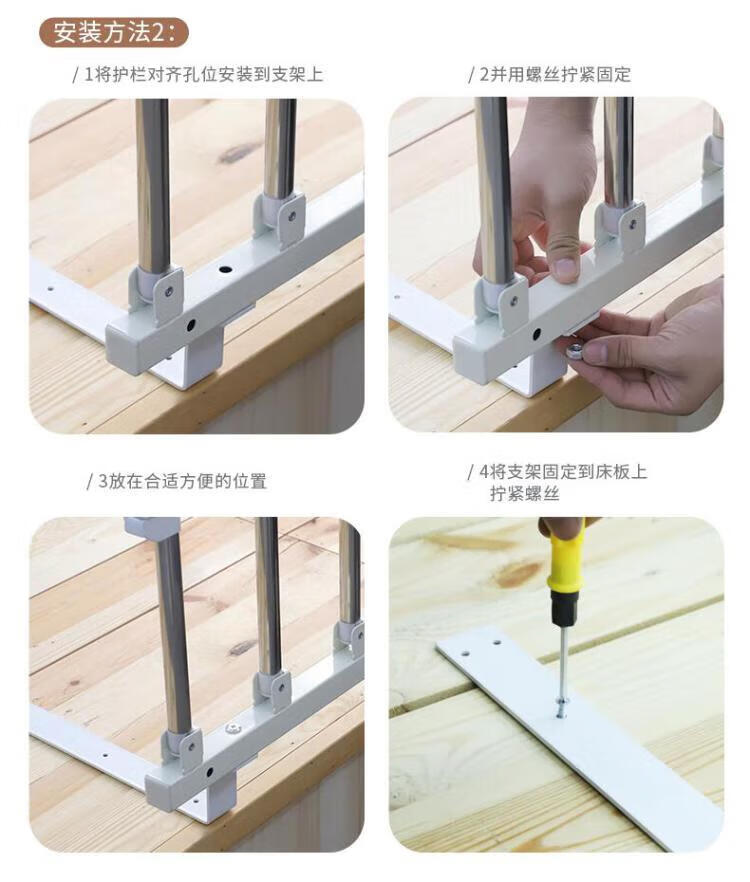 安装方法2:

/ 1将护栏对齐孔位安装到支架上

/ 2并用螺丝拧紧固定

/ 3放在合适方便的位置

/ 4将支架固定到床板上 拧紧螺丝