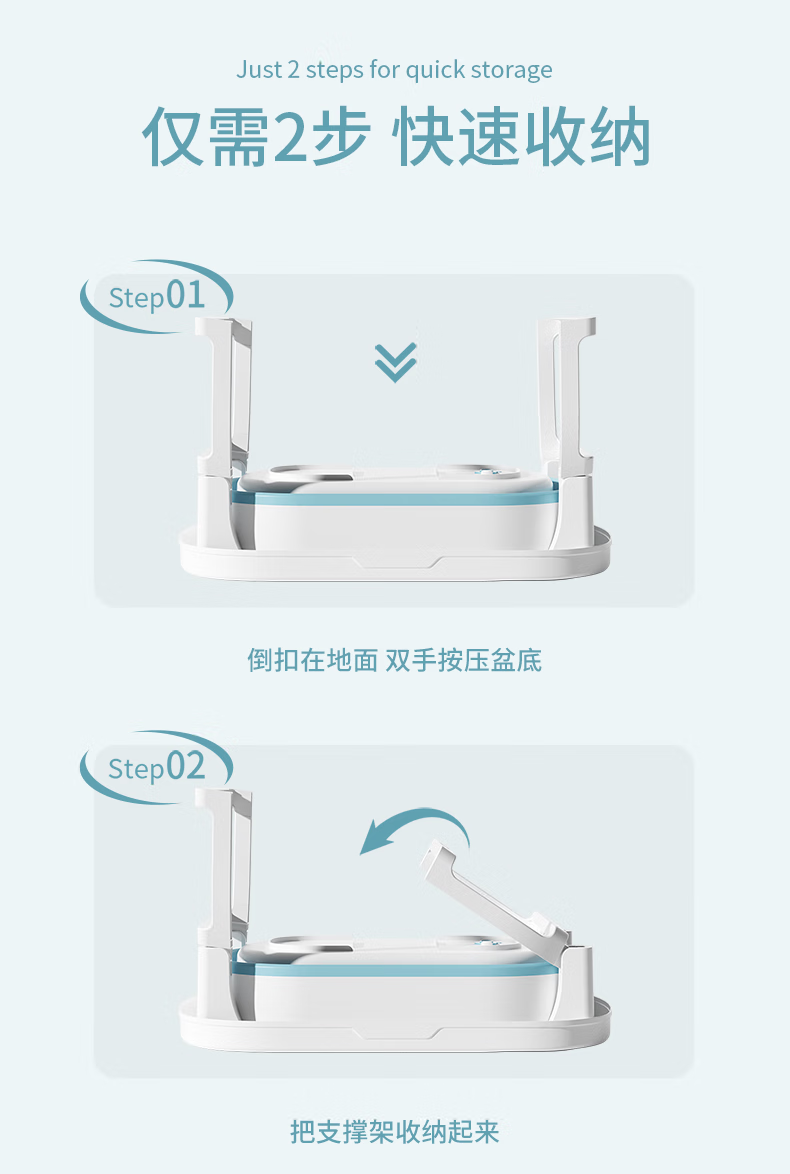 Just 2 steps for quick storage

仅需2步 快速收纳

Step01

倒扣在地面 双手按压盆底

Step02

把支撑架收纳起来