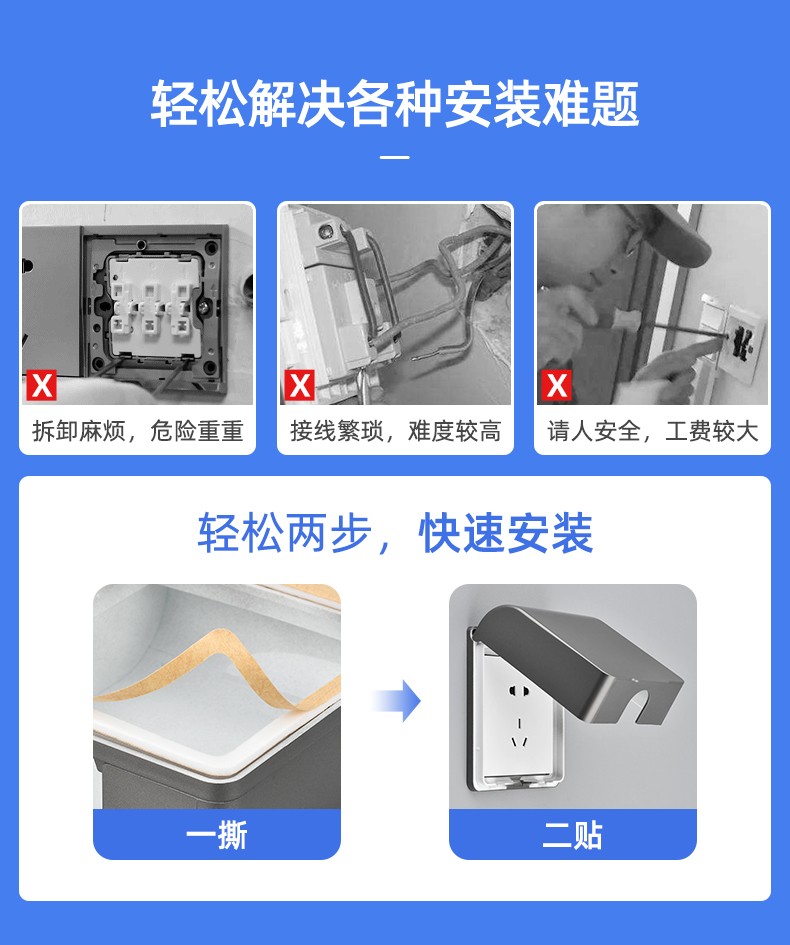 轻松解决各种安装难题

X
拆卸麻烦，危险重重

X
接线繁琐，难度较高

X
请人安全，工费较大

轻松两步，快速安装

一撕

二贴