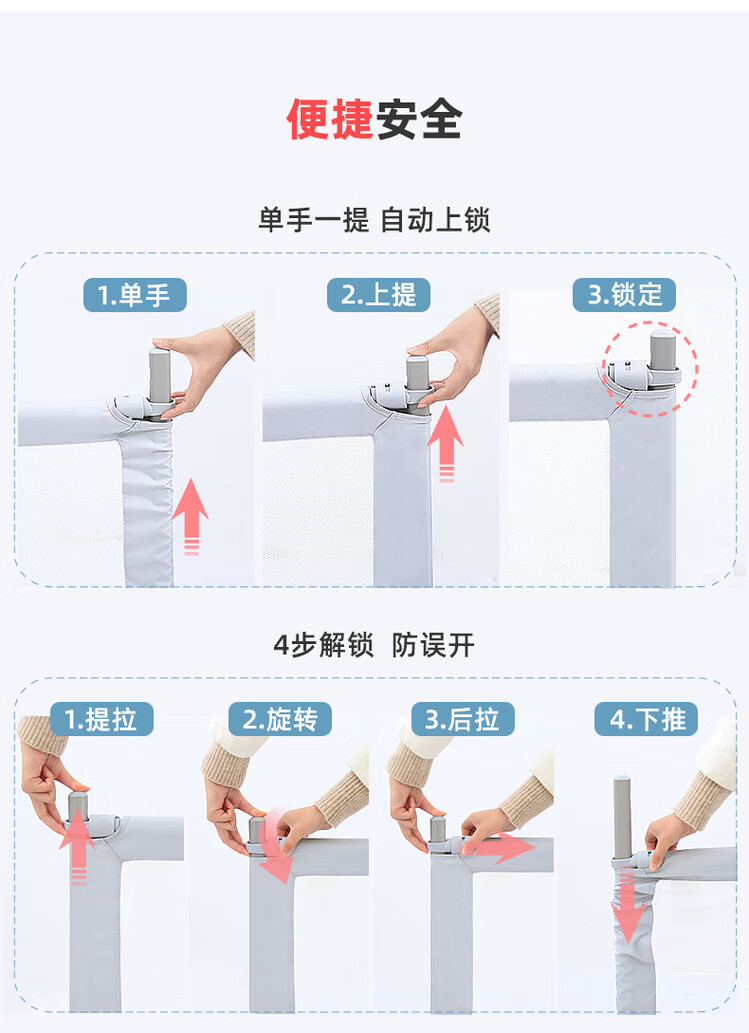 便捷安全

单手一提 自动上锁

1.单手

2.上提

3.锁定

4步解锁 防误开

1.提拉

2.旋转

3.后拉

4.下推