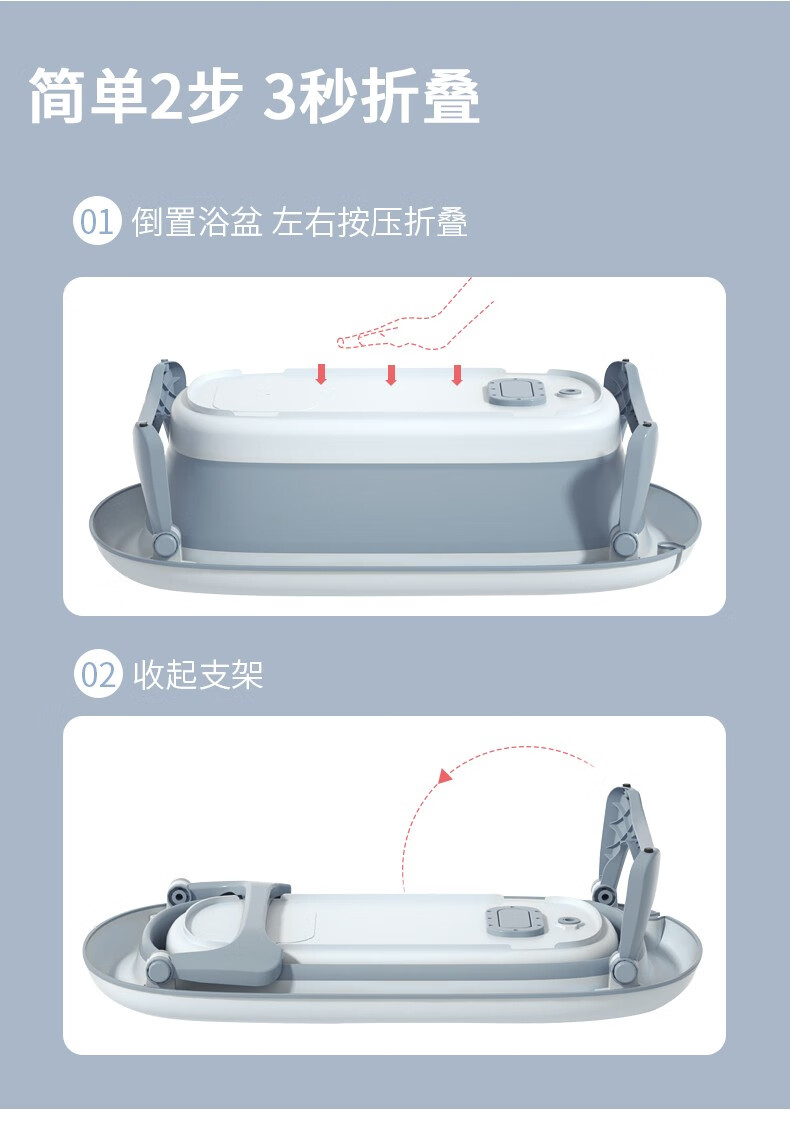 简单2步 3秒折叠

01 倒置浴盆 左右按压折叠

02 收起支架