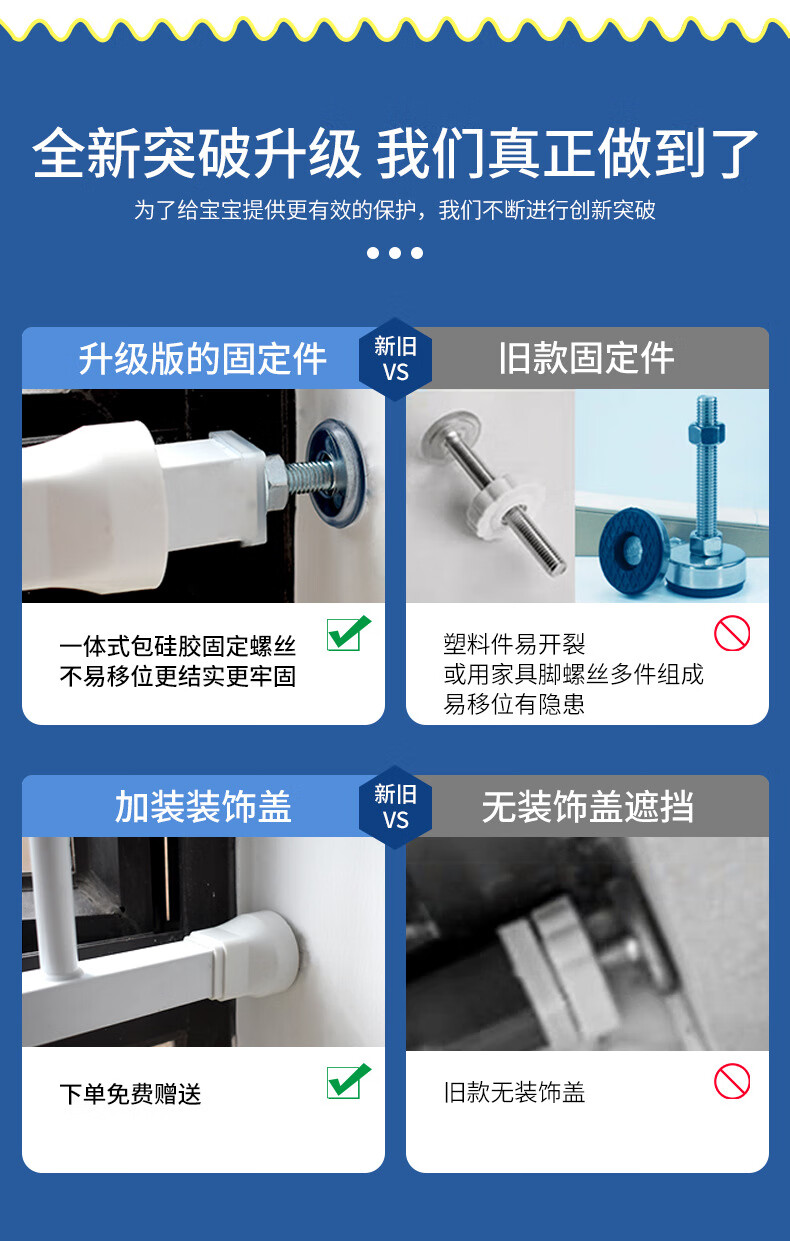 全新突破升级 我们真正做到了

为了给宝宝提供更有效的保护，我们不断进行创新突破

升级版的固定件

新旧 VS

旧款固定件

一体式包硅胶固定螺丝
不易移位更结实更牢固

塑料件易开裂
或用家具脚螺丝多件组成
易移位有隐患

加装装饰盖

新旧 VS

无装饰盖遮挡

下单免费赠送

旧款无装饰盖