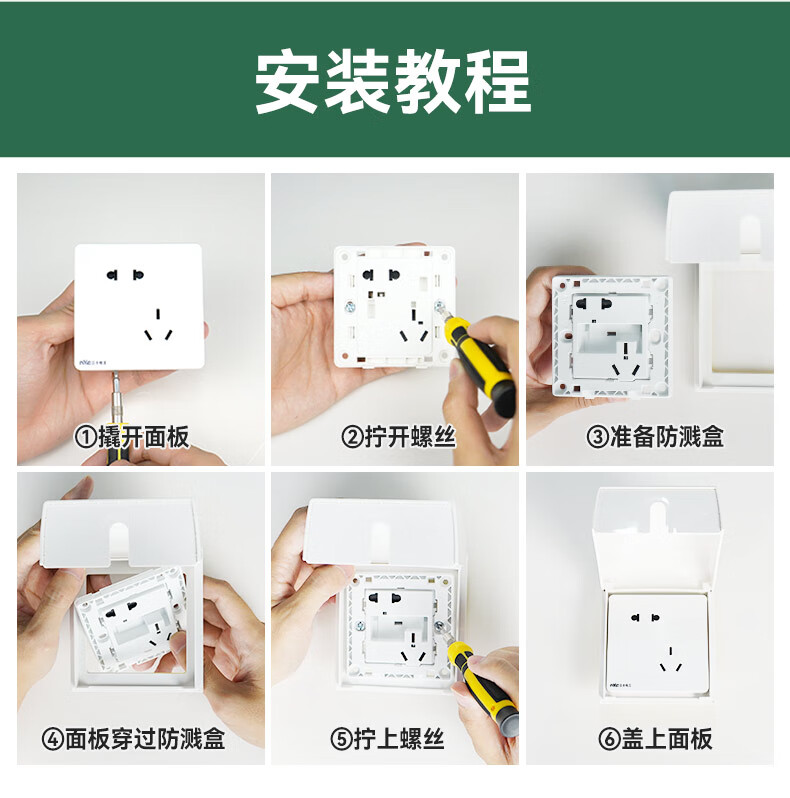 安装教程

①撬开面板

②拧开螺丝

③准备防溅盒

④面板穿过防溅盒

⑤拧上螺丝

⑥盖上面板