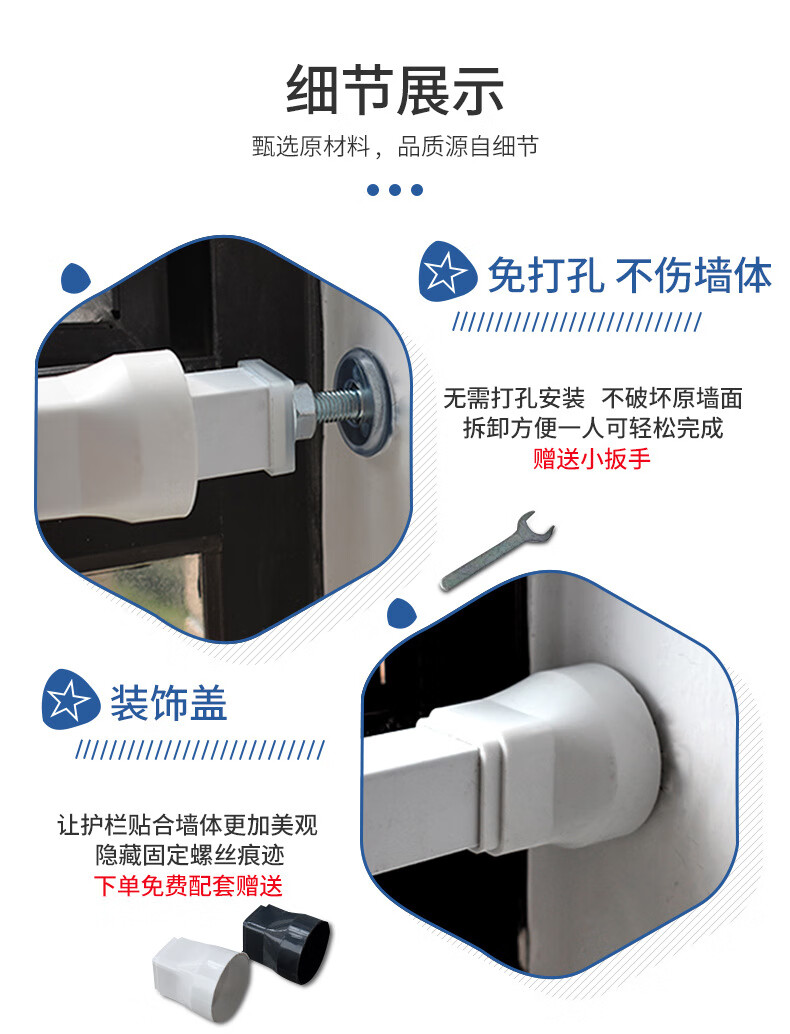 细节展示

甄选原材料，品质源自细节

免打孔 不伤墙体

无需打孔安装 不破坏原墙面
拆卸方便一人可轻松完成
赠送小扳手

装饰盖

让护栏贴合墙体更加美观
隐藏固定螺丝痕迹
下单免费配套赠送