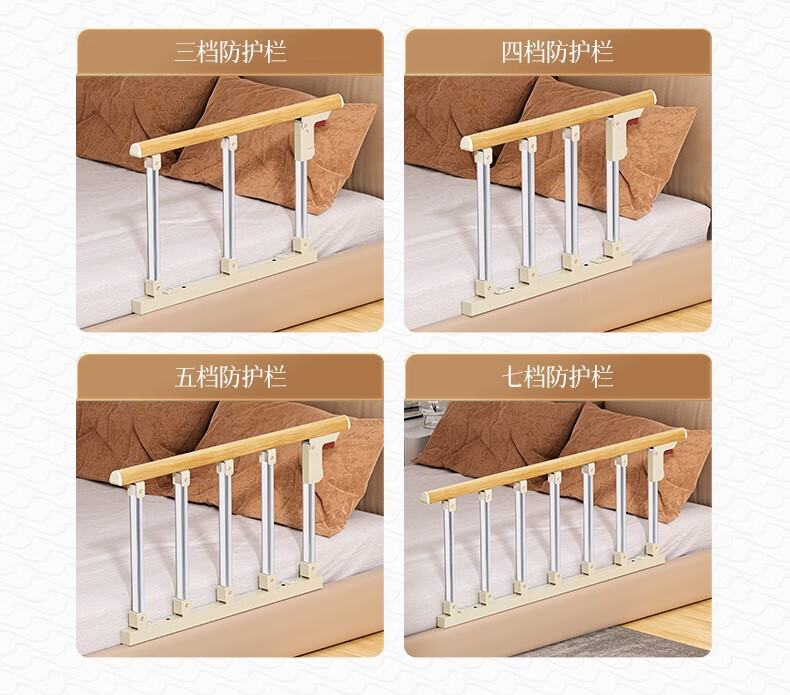 三档防护栏

四档防护栏

五档防护栏

七档防护栏