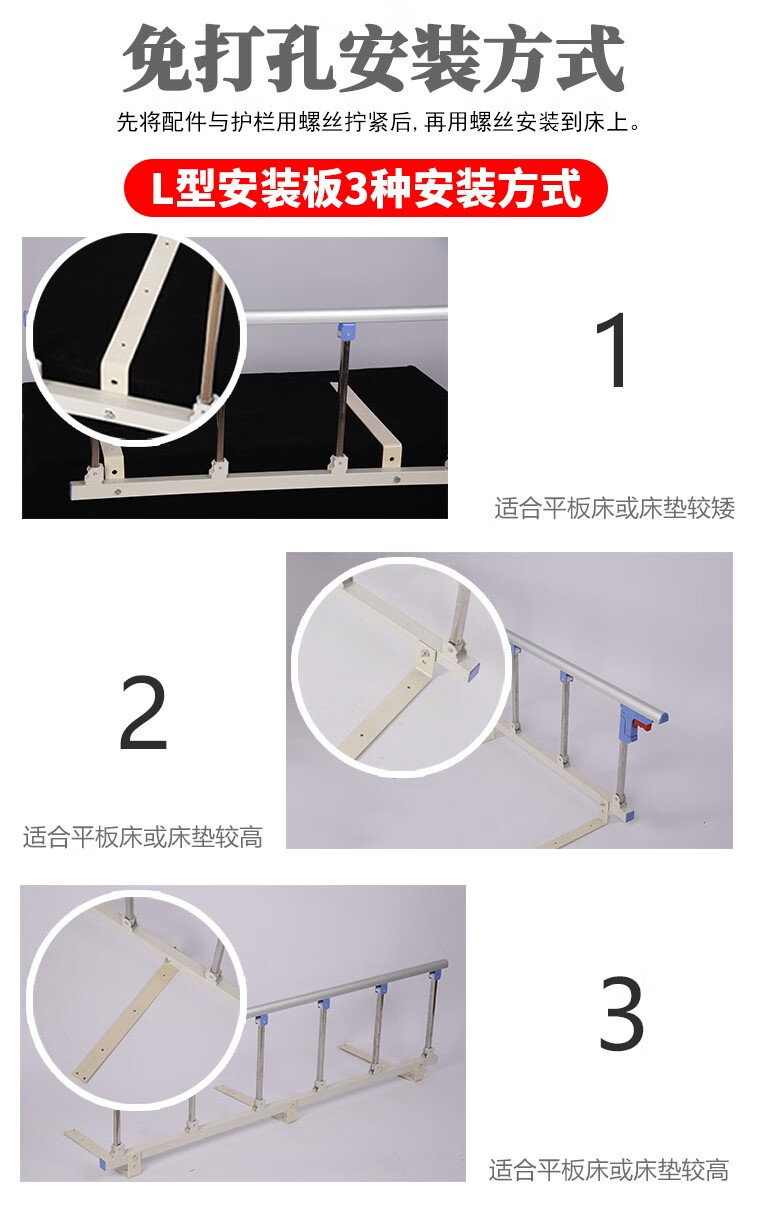 免打孔安装方式

先将配件与护栏用螺丝拧紧后，再用螺丝安装到床上。

L型安装板3种安装方式

1

适合平板床或床垫较矮

2

适合平板床或床垫较高

3

适合平板床或床垫较高