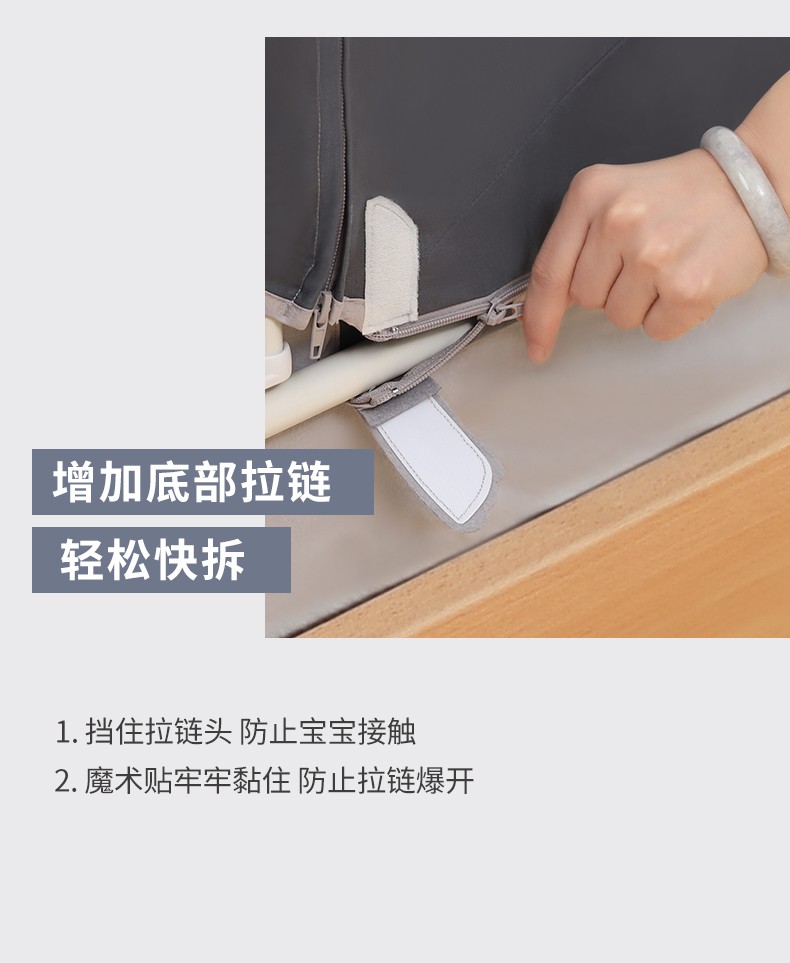 增加底部拉链

轻松快拆

1. 挡住拉链头 防止宝宝接触
2. 魔术贴牢牢黏住 防止拉链爆开