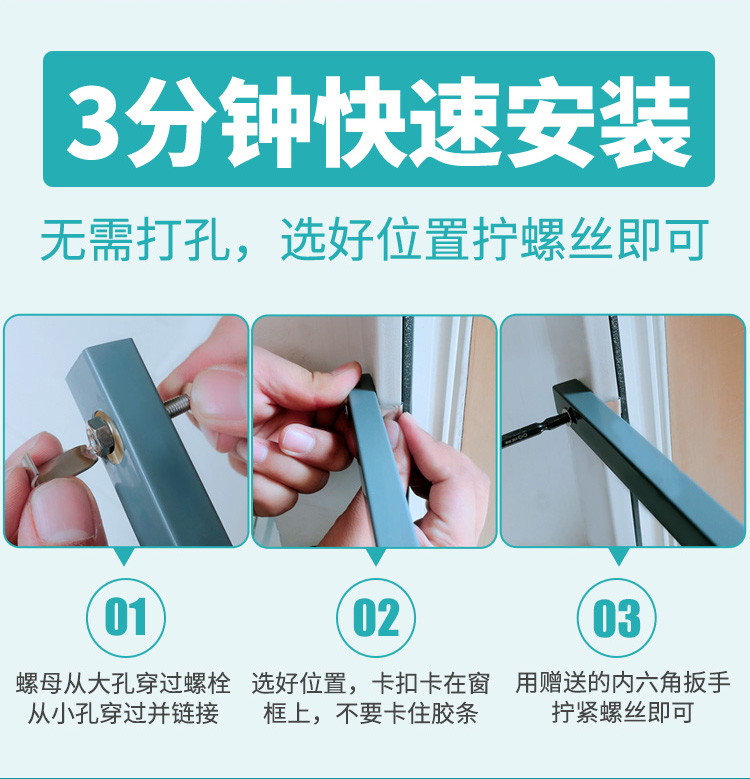 3分钟快速安装

无需打孔，选好位置拧螺丝即可

01

螺母从大孔穿过螺栓从小孔穿过并链接

02

选好位置，卡扣卡在窗框上，不要卡住胶条

03

用赠送的内六角扳手拧紧螺丝即可