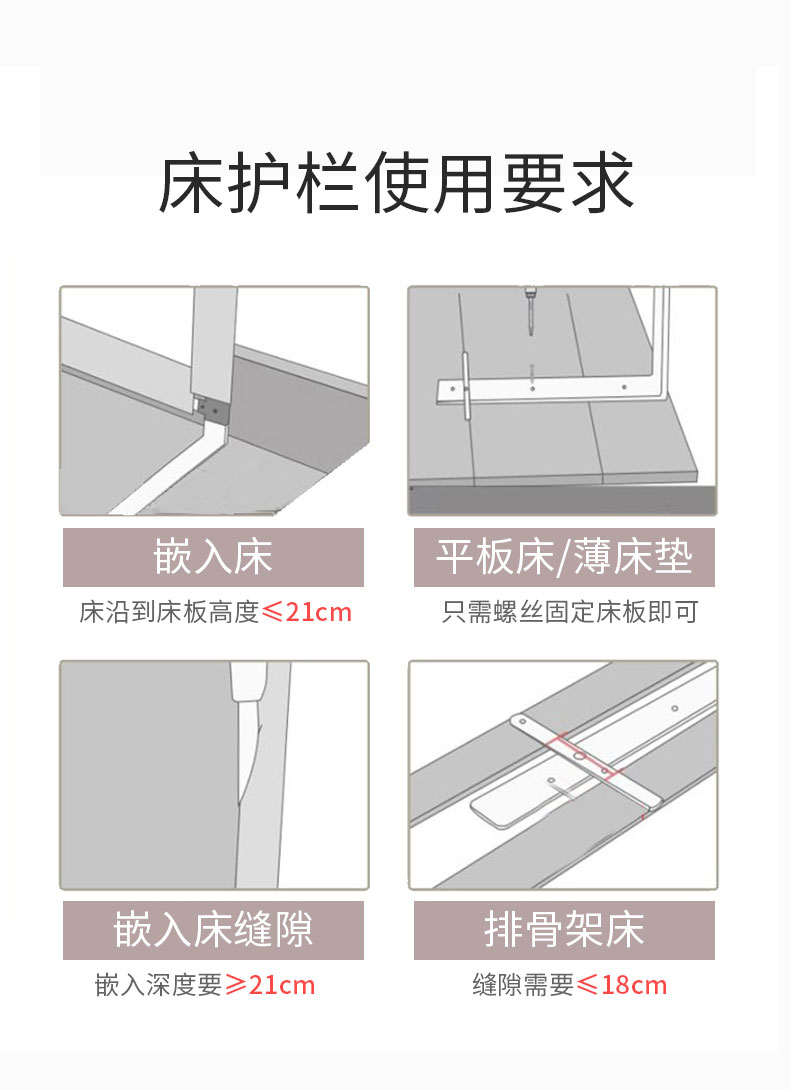 床护栏使用要求

嵌入床

床沿到床板高度≤21cm

平板床/薄床垫

只需螺丝固定床板即可

嵌入床缝隙

嵌入深度要≥21cm

排骨架床

缝隙需要≤18cm